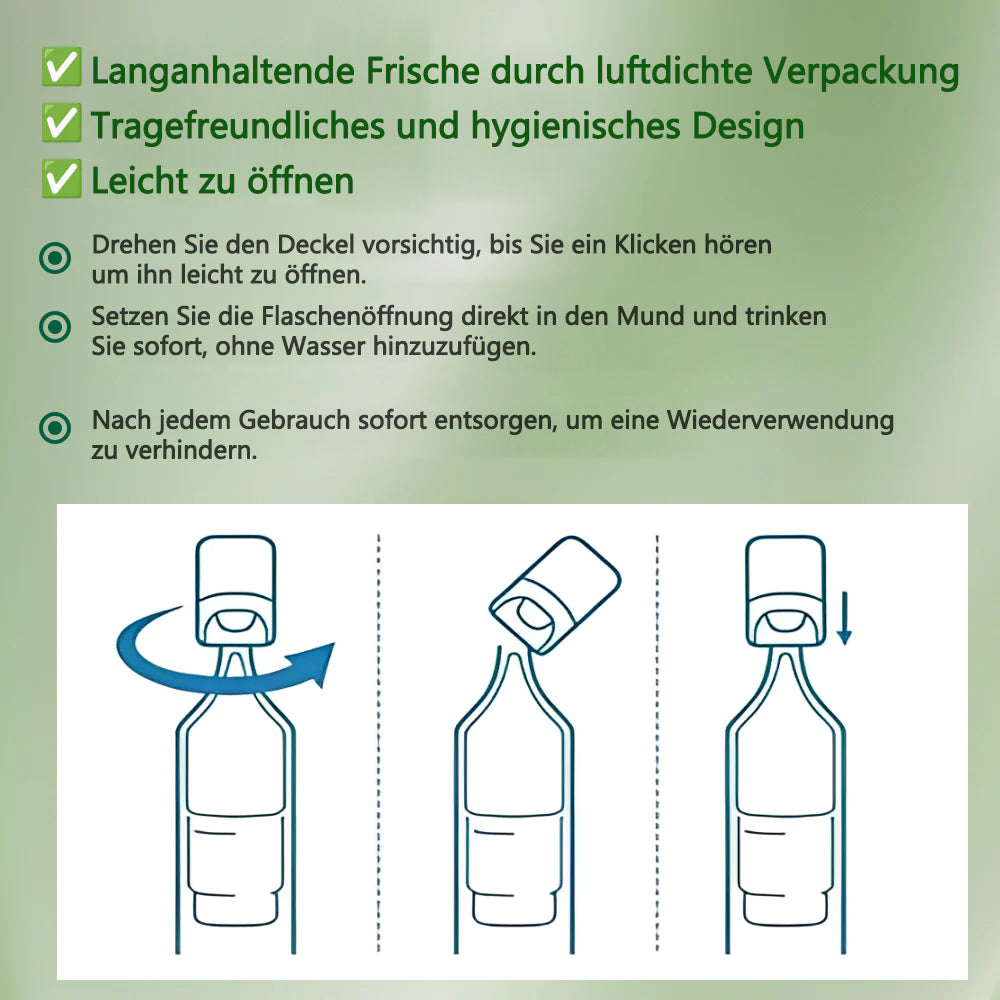 ✅ Langanhaltende Frische durch luftdichte Verpackung
✅ Tragefreundliches und hygienisches Design
✅ Leicht zu öffnen

Drehen Sie den Deckel vorsichtig, bis Sie ein Klicken hören um ihn leicht zu öffnen.

Setzen Sie die Flaschenöffnung direkt in den Mund und trinken Sie sofort, ohne Wasser hinzuzufügen.

Nach jedem Gebrauch sofort entsorgen, um eine Wiederverwendung zu verhindern.