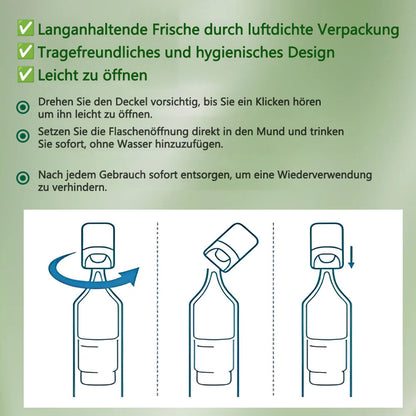 ✅ Langanhaltende Frische durch luftdichte Verpackung
✅ Tragefreundliches und hygienisches Design
✅ Leicht zu öffnen

Drehen Sie den Deckel vorsichtig, bis Sie ein Klicken hören um ihn leicht zu öffnen.

Setzen Sie die Flaschenöffnung direkt in den Mund und trinken Sie sofort, ohne Wasser hinzuzufügen.

Nach jedem Gebrauch sofort entsorgen, um eine Wiederverwendung zu verhindern.